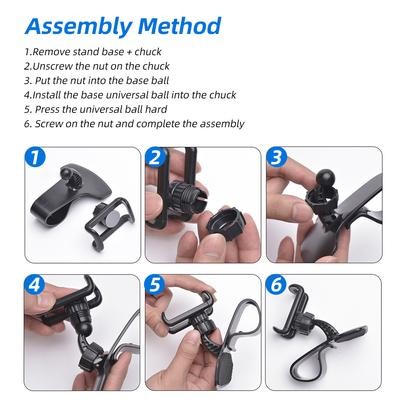 Assembly Method

1.Remove stand base + chuck
2.Unscrew the nut on the chuck
3. Put the nut into the base ball
4.Install the base universal ball into the chuck
5. Press the universal ball hard
6. Screw on the nut and complete the assembly

1

2

3

4

5

6